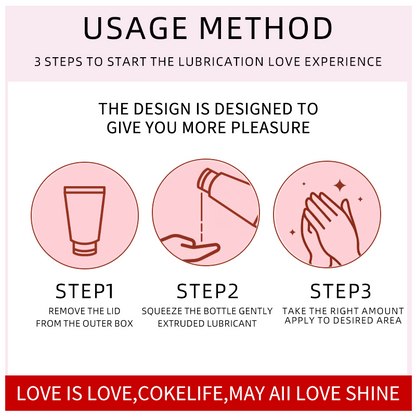 USAGE METHOD

3 STEPS TO START THE LUBRICATION LOVE EXPERIENCE

THE DESIGN IS DESIGNED TO GIVE YOU MORE PLEASURE

STEP1
REMOVE THE LID FROM THE OUTER BOX

STEP2
SQUEEZE THE BOTTLE GENTLY EXTRUDED LUBRICANT

STEP3
TAKE THE RIGHT AMOUNT APPLY TO DESIRED AREA

LOVE IS LOVE,COKELIFE,MAY AII LOVE SHINE