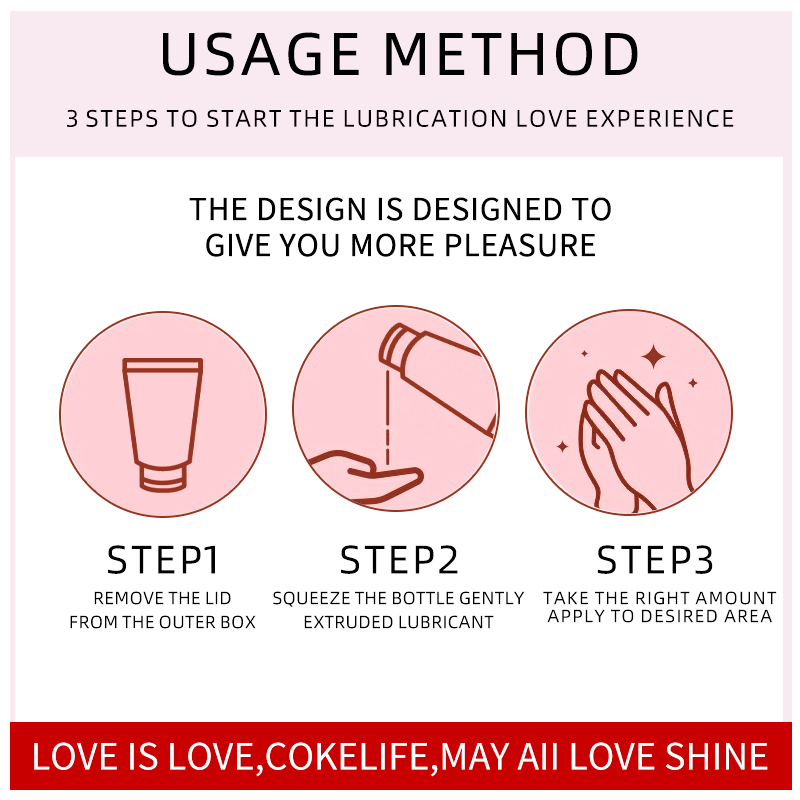 USAGE METHOD

3 STEPS TO START THE LUBRICATION LOVE EXPERIENCE

THE DESIGN IS DESIGNED TO GIVE YOU MORE PLEASURE

STEP1
REMOVE THE LID FROM THE OUTER BOX

STEP2
SQUEEZE THE BOTTLE GENTLY EXTRUDED LUBRICANT

STEP3
TAKE THE RIGHT AMOUNT APPLY TO DESIRED AREA

LOVE IS LOVE,COKELIFE,MAY AII LOVE SHINE